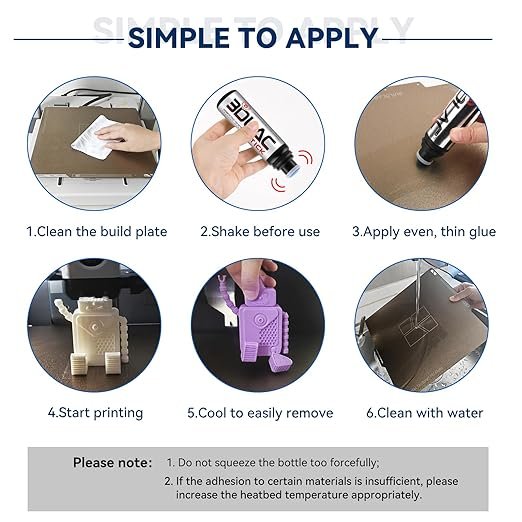 SIMPLE TO APPLY

SIMPLE TO APPLY

3DLAC
STICK

1.Clean the build plate

2.Shake before use

3.Apply even, thin glue

4.Start printing

5.Cool to easily remove

6.Clean with water

Please note:
1. Do not squeeze the bottle too forcefully;
2. If the adhesion to certain materials is insufficient, please increase the heatbed temperature appropriately.